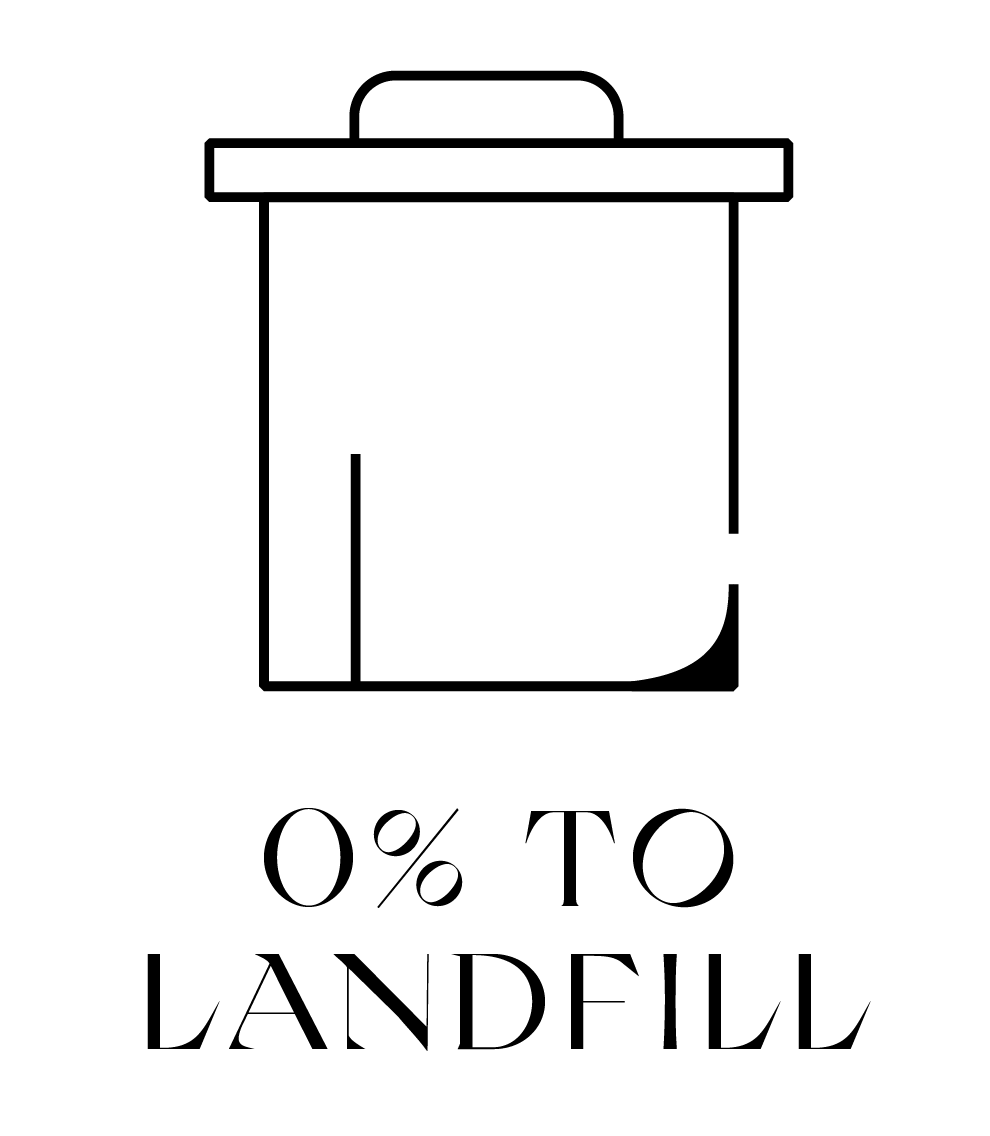 0% TO LANDFILL